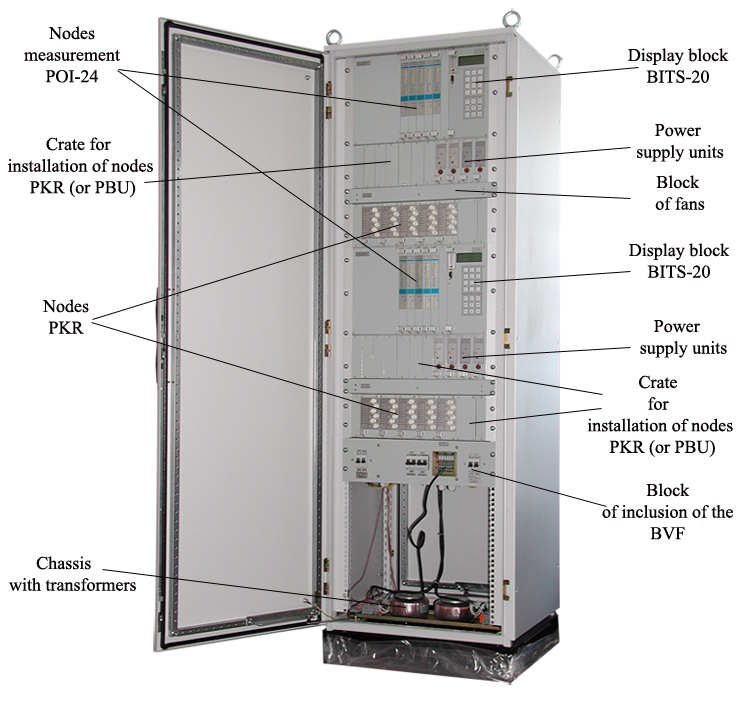 Nodes
measurement
POI-24

Crate for
installation of nodes
PKR (or PBU)

Nodes
PKR

Chassis
with transformers

Display block
BITS-20

Power
supply units

Block
of fans

Display block
BITS-20

Power
supply units

Crate
for
installation of nodes
PKR (or PBU)

Block
of inclusion of the
BVF